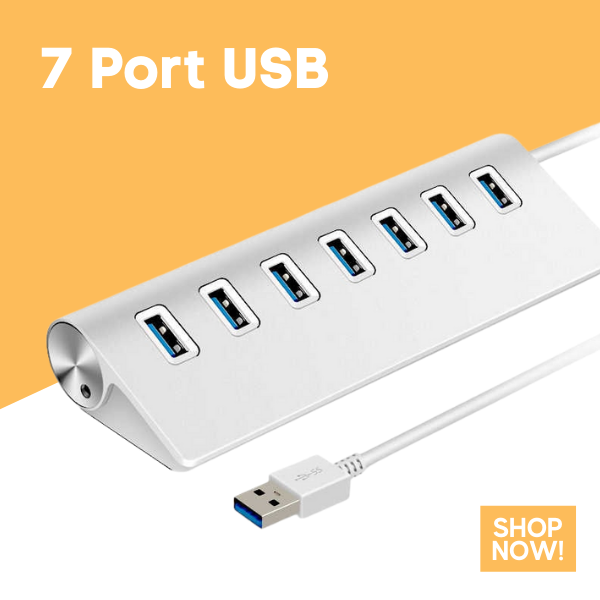 7 Port USB

SHOP NOW!